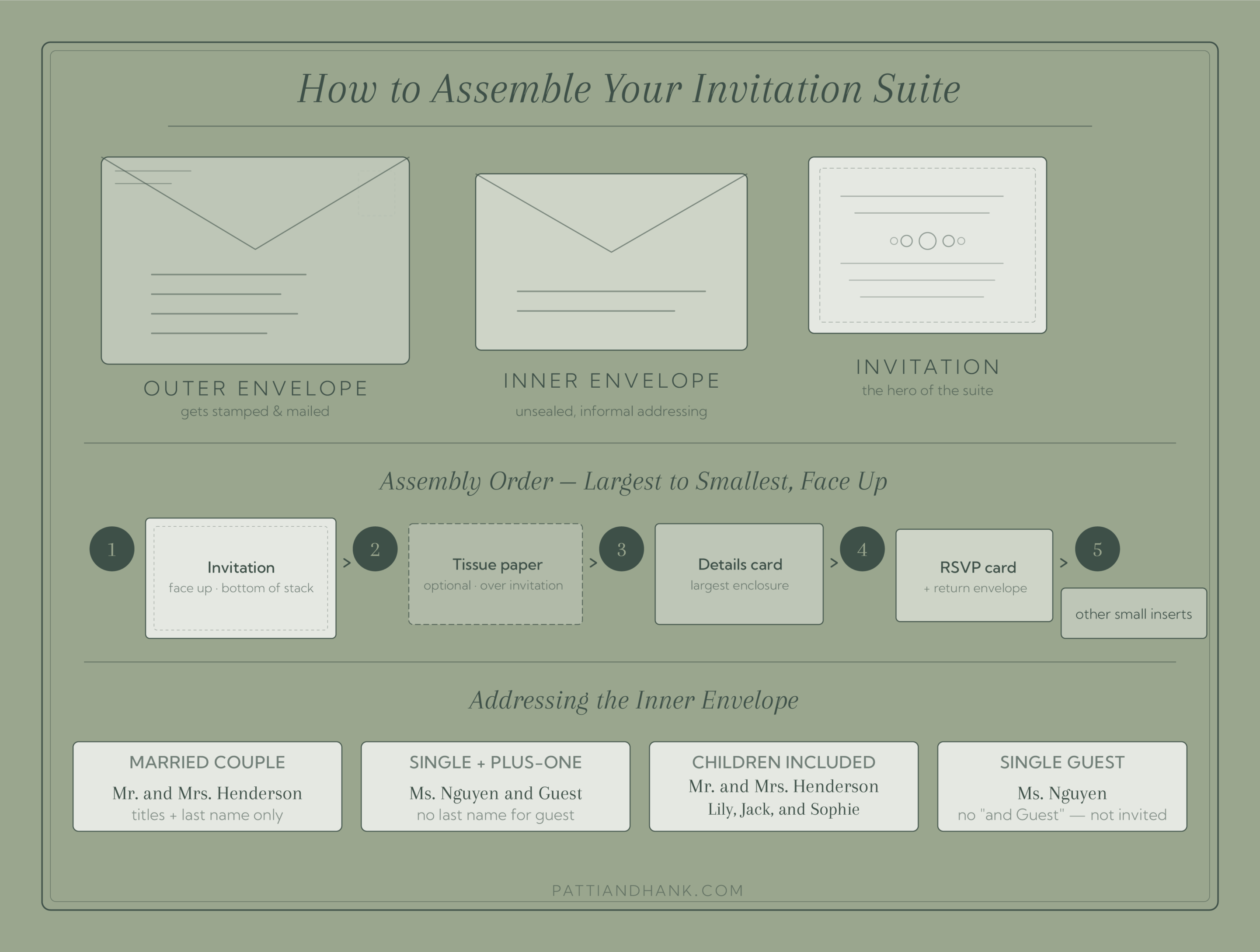 How to Assemble Your Invitation Suite

OUTER ENVELOPE
gets stamped & mailed

INNER ENVELOPE
unsealed, informal addressing

INVITATION
the hero of the suite

Assembly Order — Largest to Smallest, Face Up

1
Invitation
face up · bottom of stack
>
2
Tissue paper
optional · over invitation
>
3
Details card
largest enclosure
>
4
RSVP card
+ return envelope
>
5
other small inserts

Addressing the Inner Envelope

MARRIED COUPLE
Mr. and Mrs. Henderson
titles + last name only

SINGLE + PLUS-ONE
Ms. Nguyen and Guest
no last name for guest

CHILDREN INCLUDED
Mr. and Mrs. Henderson
Lily, Jack, and Sophie

SINGLE GUEST
Ms. Nguyen
no "and Guest" — not invited

PATTIANDHANK.COM